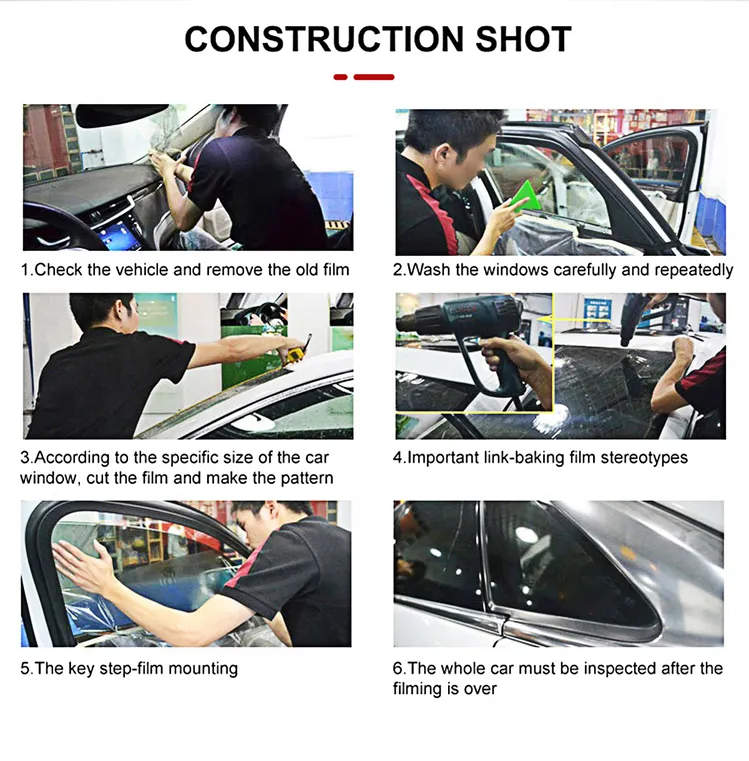 CONSTRUCTION SHOT

1.Check the vehicle and remove the old film

2.Wash the windows carefully and repeatedly

3.According to the specific size of the car window, cut the film and make the pattern

4.Important link-baking film stereotypes

5.The key step-film mounting

6.The whole car must be inspected after the filming is over