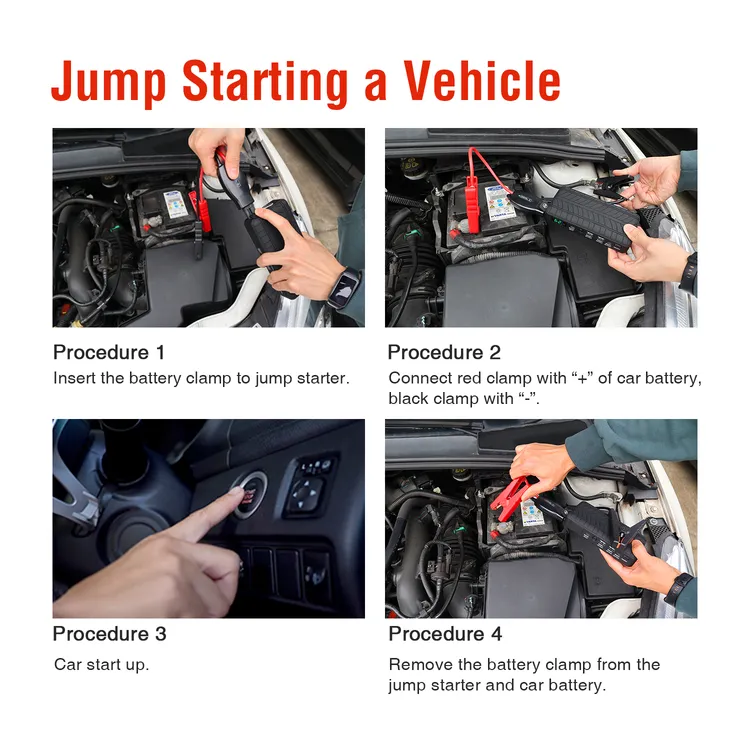 Jump Starting a Vehicle

Procedure 1
Insert the battery clamp to jump starter.

Procedure 2
Connect red clamp with “+” of car battery, black clamp with “-”.

Procedure 3
Car start up.

Procedure 4
Remove the battery clamp from the jump starter and car battery.