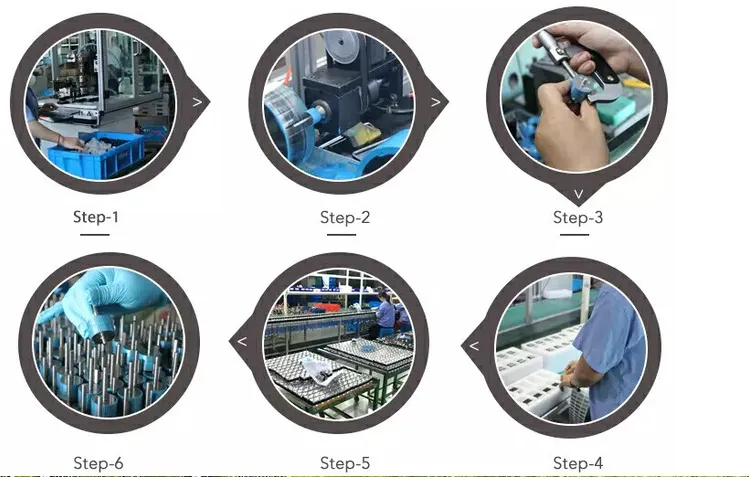 Step-1

Step-2

Step-3

Step-6

Step-5

Step-4