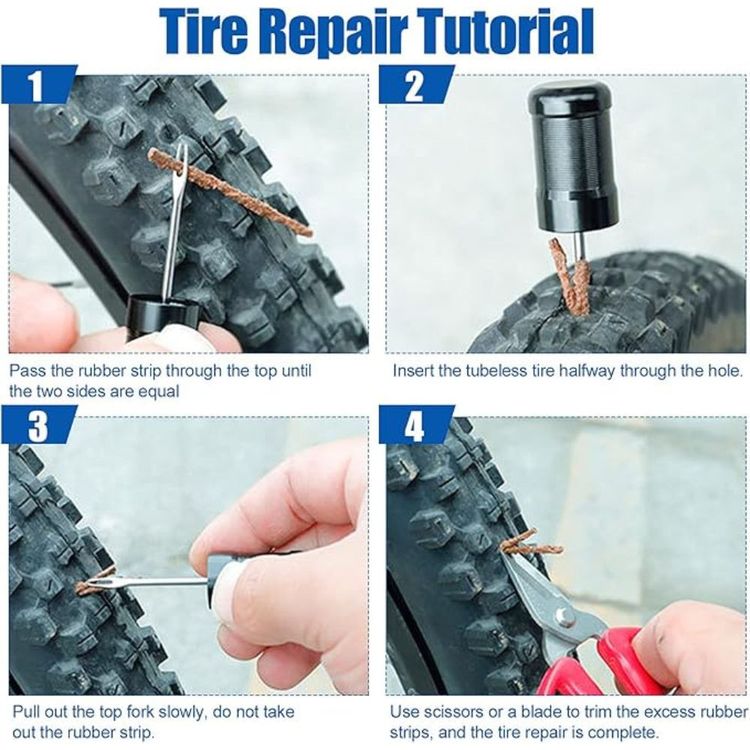 Tire Repair Tutorial

1

Pass the rubber strip through the top until the two sides are equal

2

Insert the tubeless tire halfway through the hole.

3

Pull out the top fork slowly, do not take out the rubber strip.

4

Use scissors or a blade to trim the excess rubber strips, and the tire repair is complete.