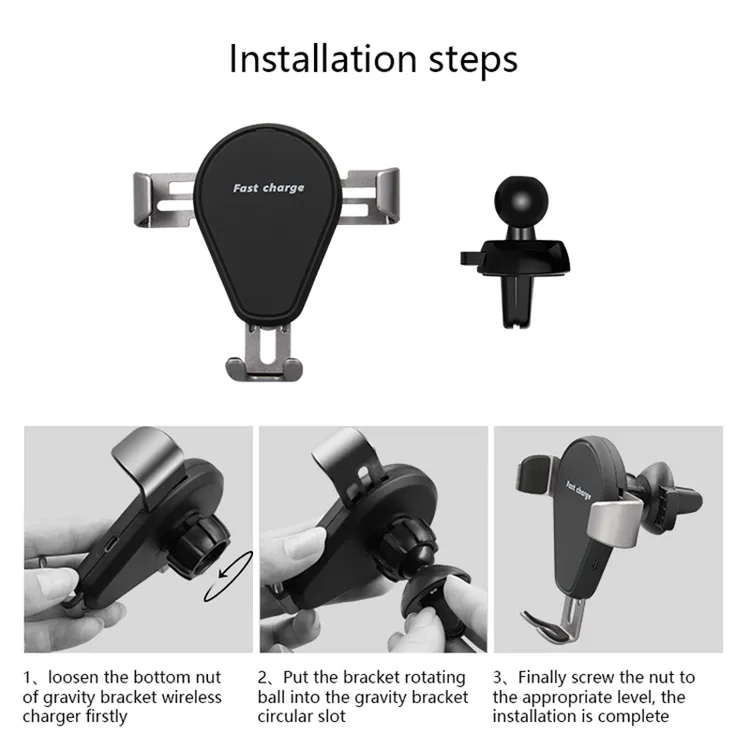 Installation steps

Fast charge

Fast charge

1、loosen the bottom nut of gravity bracket wireless charger firstly

2、Put the bracket rotating ball into the gravity bracket circular slot

3、Finally screw the nut to the appropriate level, the installation is complete