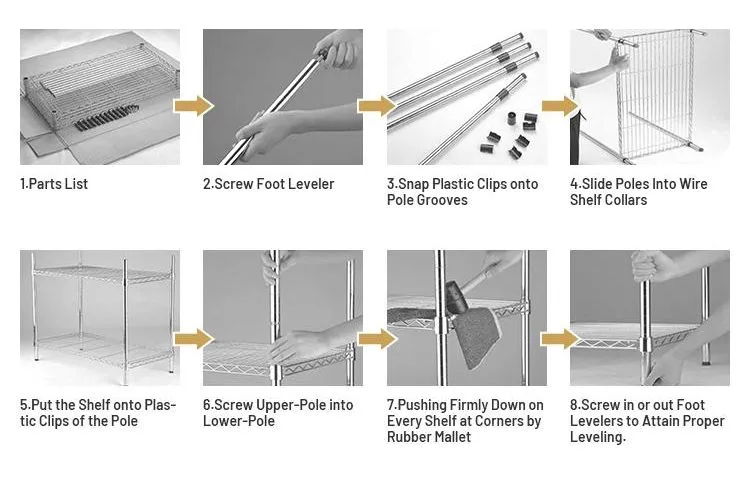 1.Parts List

2.Screw Foot Leveler

3.Snap Plastic Clips onto Pole Grooves

4.Slide Poles Into Wire Shelf Collars

5.Put the Shelf onto Plastic Clips of the Pole

6.Screw Upper-Pole into Lower-Pole

7.Pushing Firmly Down on Every Shelf at Corners by Rubber Mallet

8.Screw in or out Foot Levelers to Attain Proper Leveling.