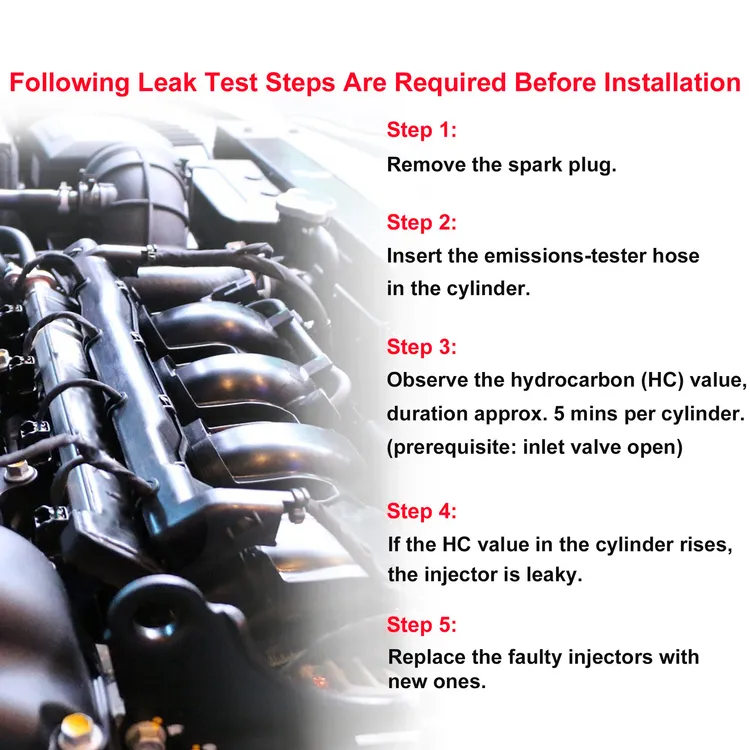 Following Leak Test Steps Are Required Before Installation

Step 1:
Remove the spark plug.

Step 2:
Insert the emissions-tester hose in the cylinder.

Step 3:
Observe the hydrocarbon (HC) value, duration approx. 5 mins per cylinder. (prerequisite: inlet valve open)

Step 4:
If the HC value in the cylinder rises, the injector is leaky.

Step 5:
Replace the faulty injectors with new ones.