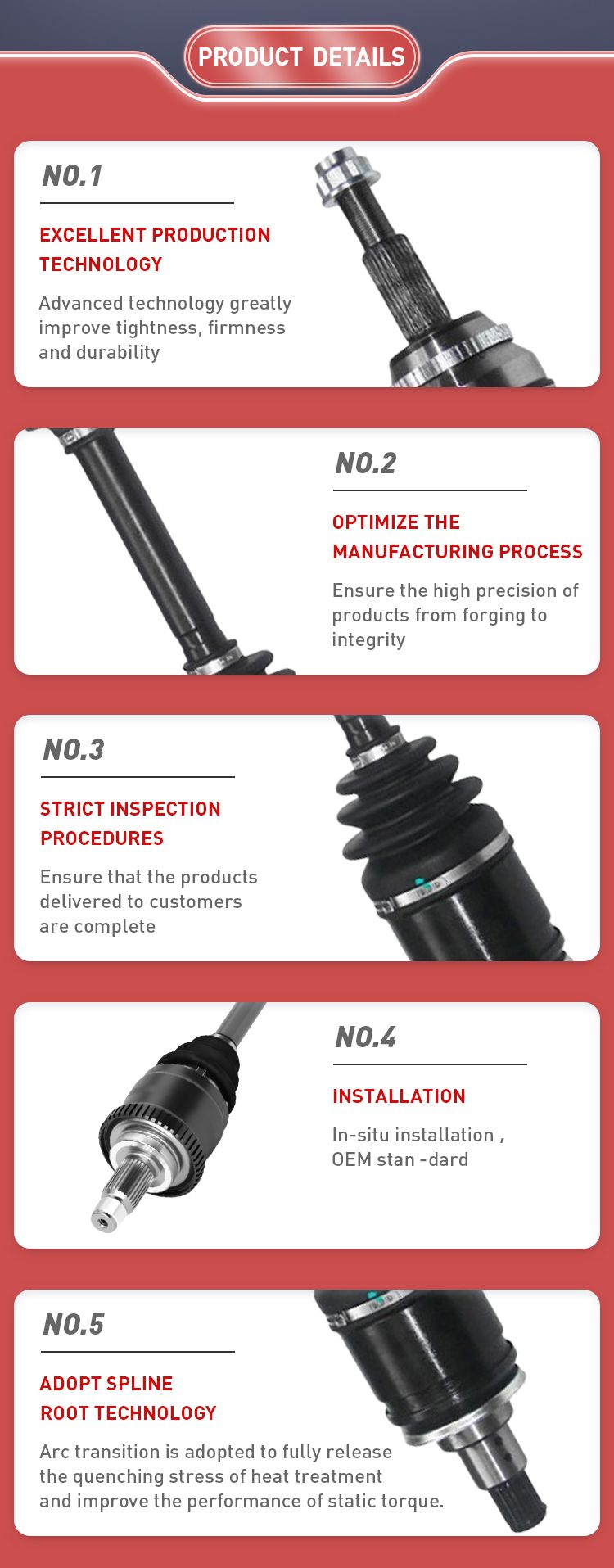 PRODUCT DETAILS

NO.1

EXCELLENT PRODUCTION TECHNOLOGY

Advanced technology greatly improve tightness, firmness and durability

NO.2

OPTIMIZE THE MANUFACTURING PROCESS

Ensure the high precision of products from forging to integrity

NO.3

STRICT INSPECTION PROCEDURES

Ensure that the products delivered to customers are complete

NO.4

INSTALLATION

In-situ installation , OEM stan -dard

NO.5

ADOPT SPLINE ROOT TECHNOLOGY

Arc transition is adopted to fully release the quenching stress of heat treatment and improve the performance of static torque.