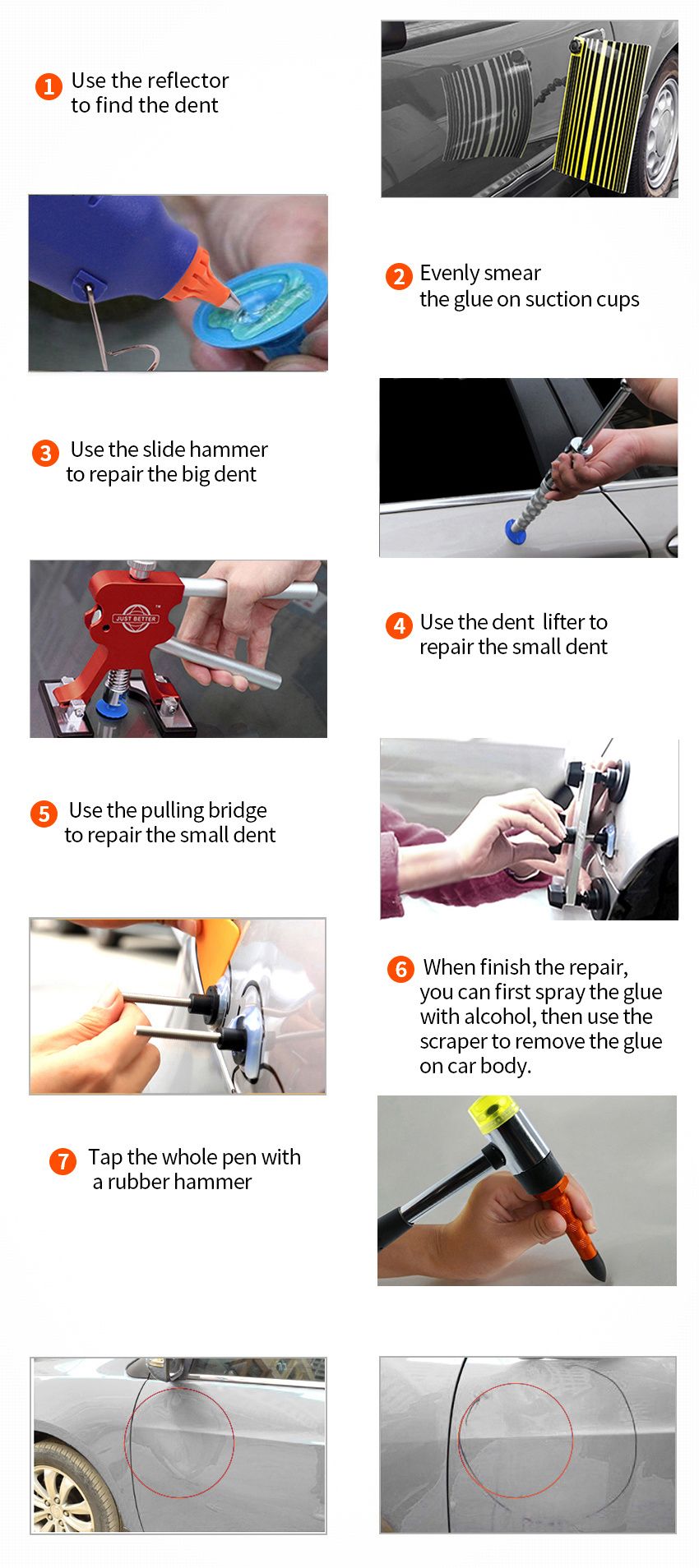 1 Use the reflector to find the dent

2 Evenly smear the glue on suction cups

3 Use the slide hammer to repair the big dent

JUST BETTER

4 Use the dent lifter to repair the small dent

5 Use the pulling bridge to repair the small dent

6 When finish the repair, you can first spray the glue with alcohol, then use the scraper to remove the glue on car body.

7 Tap the whole pen with a rubber hammer