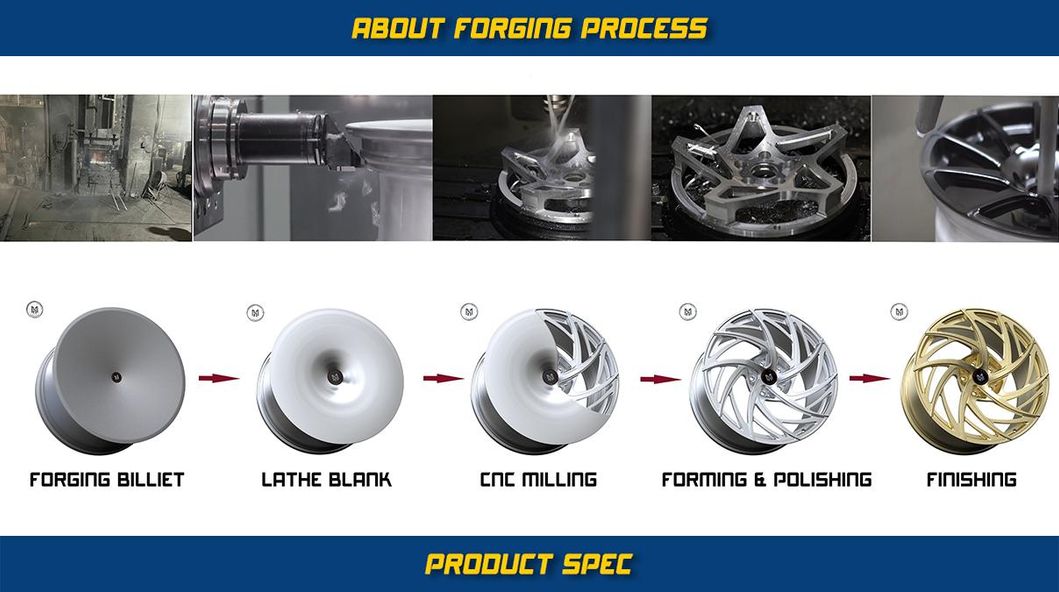 ABOUT FORGING PROCESS

FORGING BILLIET

LATHE BLANK

CNC MILLING

FORMING & POLISHING

FINISHING

PRODUCT SPEC