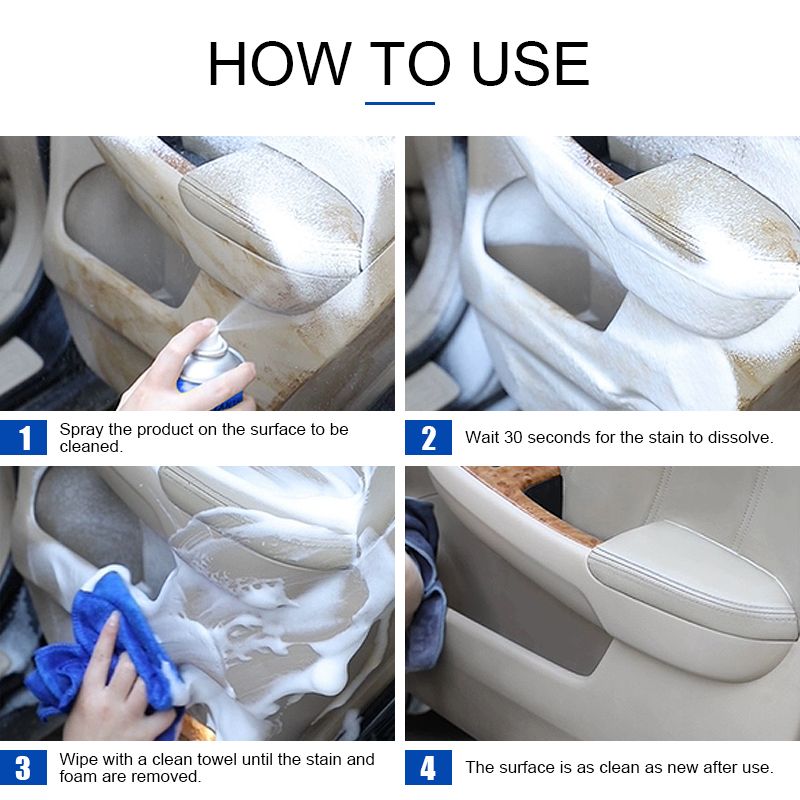 HOW TO USE

1 Spray the product on the surface to be cleaned.

2 Wait 30 seconds for the stain to dissolve.

3 Wipe with a clean towel until the stain and foam are removed.

4 The surface is as clean as new after use.