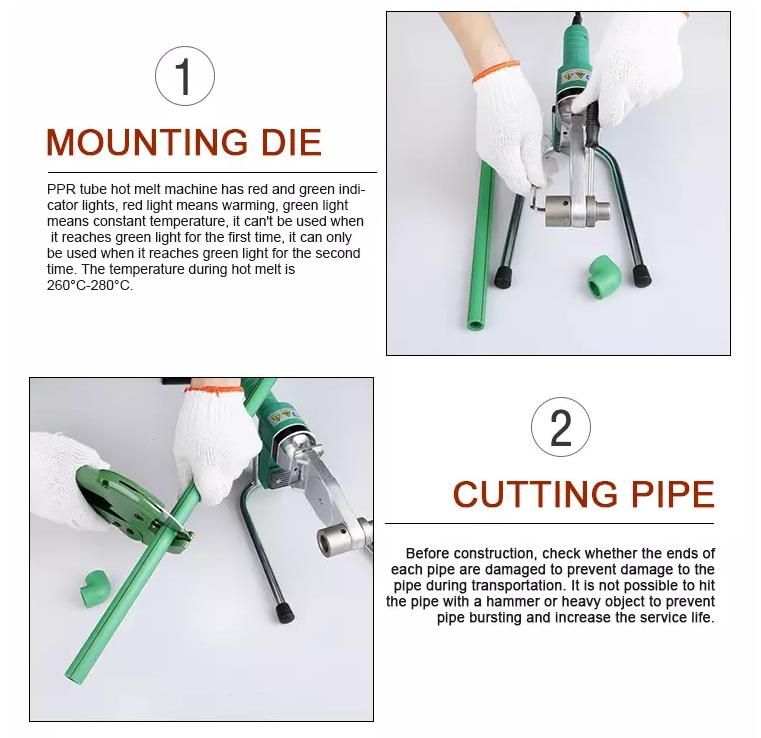 1

MOUNTING DIE

PPR tube hot melt machine has red and green indicator lights, red light means warming, green light means constant temperature, it can't be used when it reaches green light for the first time, it can only be used when it reaches green light for the second time. The temperature during hot melt is 260°C-280°C.

2

CUTTING PIPE

Before construction, check whether the ends of each pipe are damaged to prevent damage to the pipe during transportation. It is not possible to hit the pipe with a hammer or heavy object to prevent pipe bursting and increase the service life.