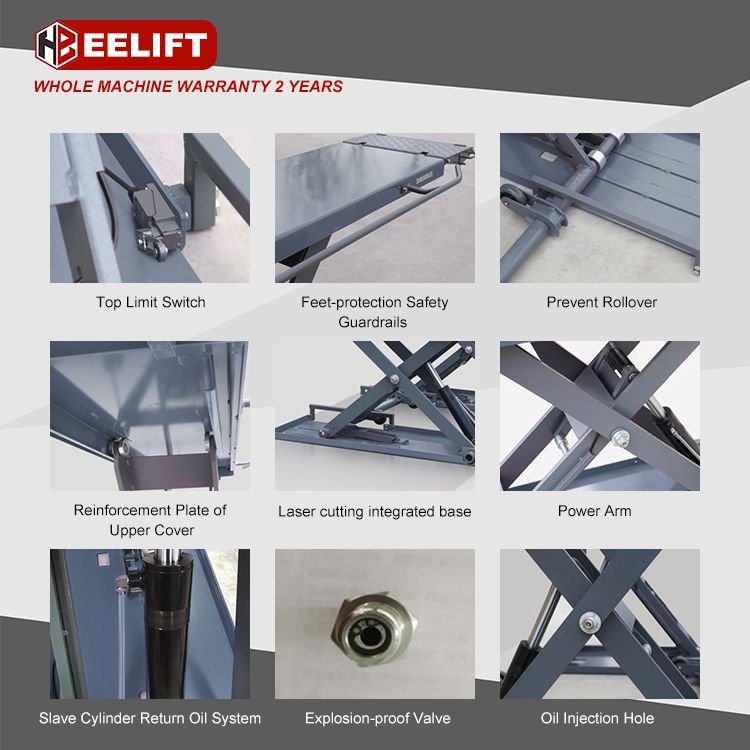 HB EELIFT

WHOLE MACHINE WARRANTY 2 YEARS

Top Limit Switch

Feet-protection Safety Guardrails

Prevent Rollover

Reinforcement Plate of Upper Cover

Laser cutting integrated base

Power Arm

Slave Cylinder Return Oil System

Explosion-proof Valve

Oil Injection Hole