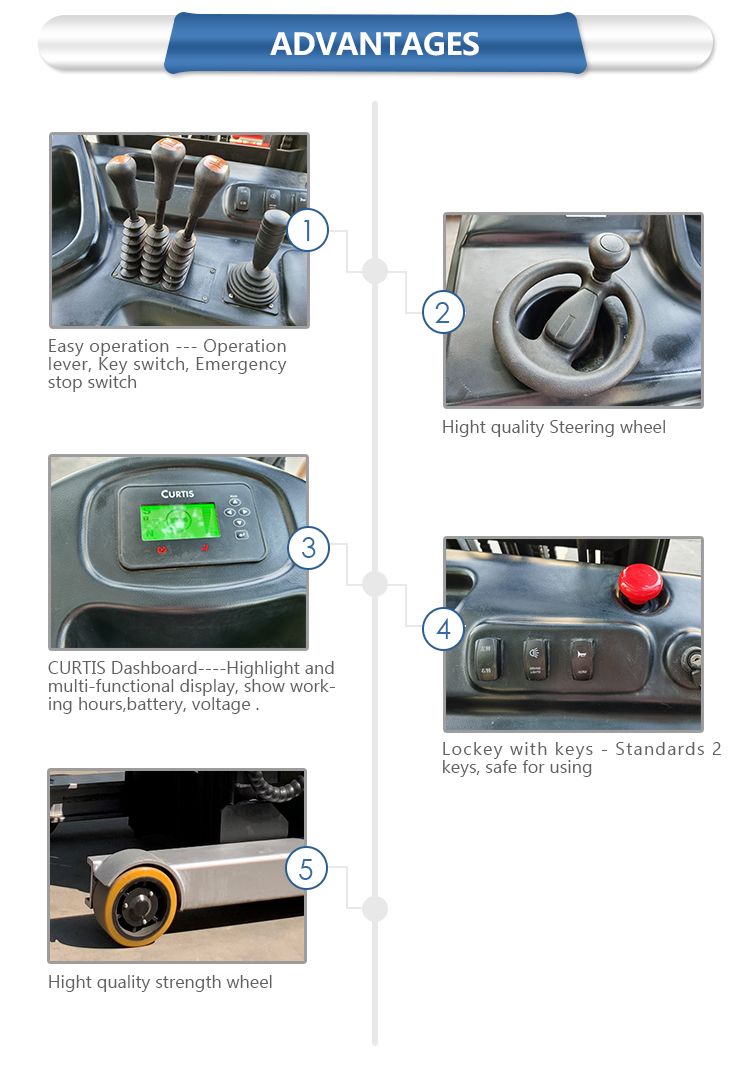 ADVANTAGES

1

Easy operation --- Operation lever, Key switch, Emergency stop switch

2

Hight quality Steering wheel

CURTIS

3

CURTIS Dashboard----Highlight and multi-functional display, show working hours,battery, voltage .

4

Lockey with keys - Standards 2 keys, safe for using

5

Hight quality strength wheel