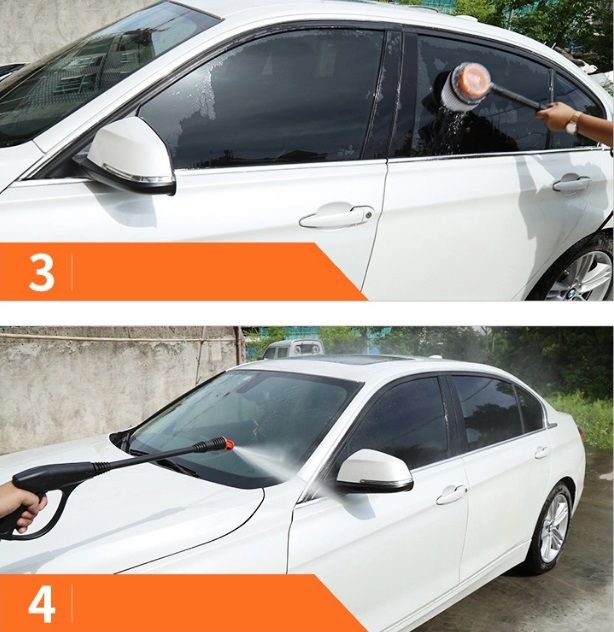 3

4