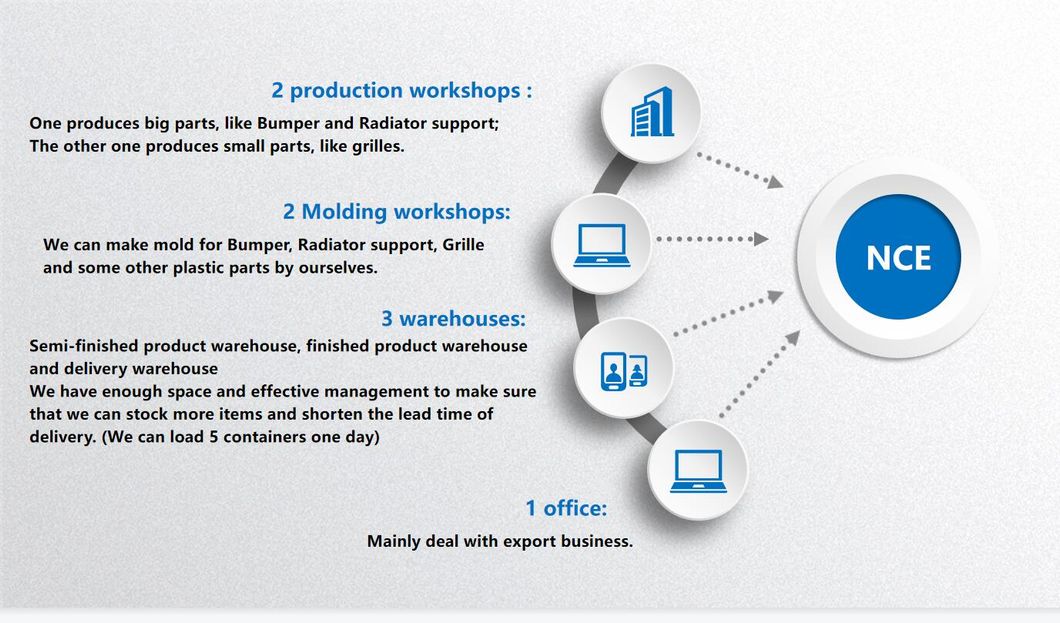 2 production workshops :

One produces big parts, like Bumper and Radiator support;
The other one produces small parts, like grilles.

2 Molding workshops:

We can make mold for Bumper, Radiator support, Grille and some other plastic parts by ourselves.

3 warehouses:

Semi-finished product warehouse, finished product warehouse and delivery warehouse
We have enough space and effective management to make sure that we can stock more items and shorten the lead time of delivery. (We can load 5 containers one day)

1 office:

Mainly deal with export business.

NCE