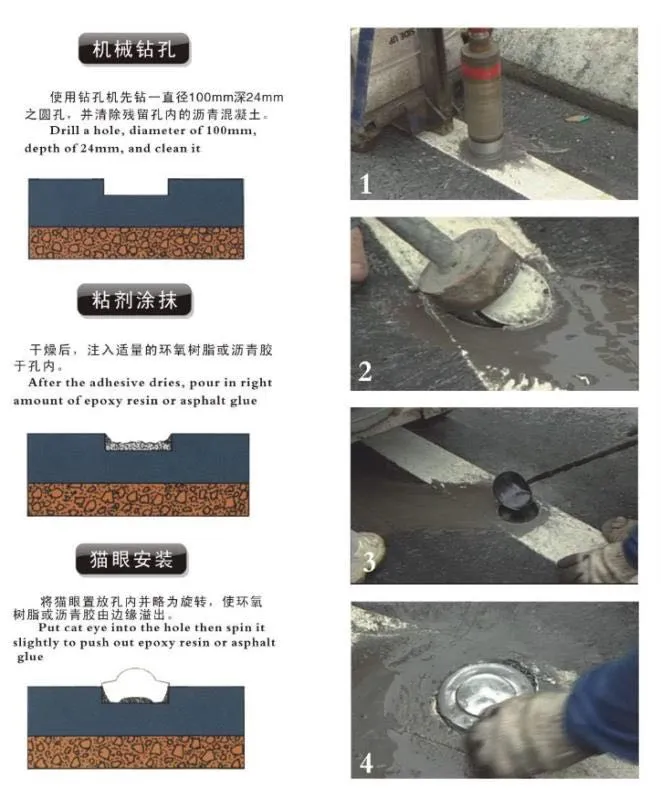 机械钻孔

使用钻孔机先钻一直径100mm深24mm之圆孔，并清除残留孔内的沥青混凝土。
Drill a hole, diameter of 100mm, depth of 24mm, and clean it

粘剂涂抹

干燥后，注入适量的环氧树脂或沥青胶于孔内。
After the adhesive dries, pour in right amount of epoxy resin or asphalt glue

猫眼安装

将猫眼置放孔内并略为旋转，使环氧树脂或沥青胶由边缘溢出。
Put cat eye into the hole then spin it slightly to push out epoxy resin or asphalt glue

1

2

3

4