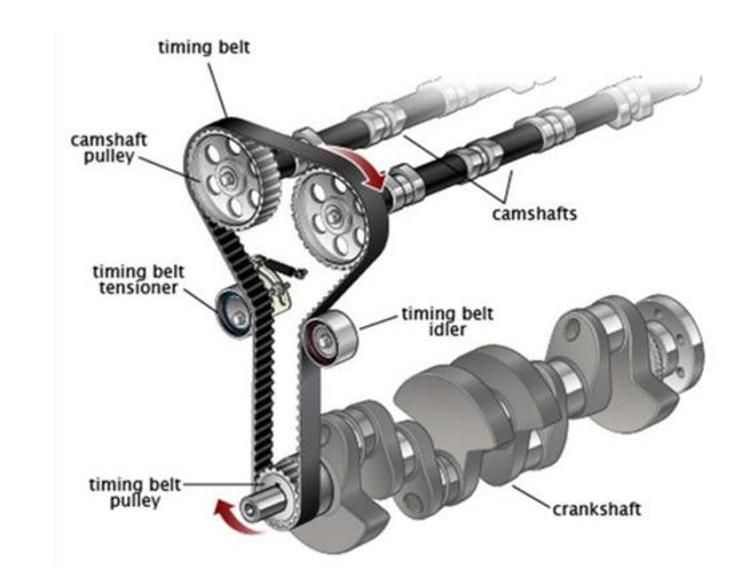 timing belt

camshaft pulley

camshafts

timing belt tensioner

timing belt idler

timing belt pulley

crankshaft