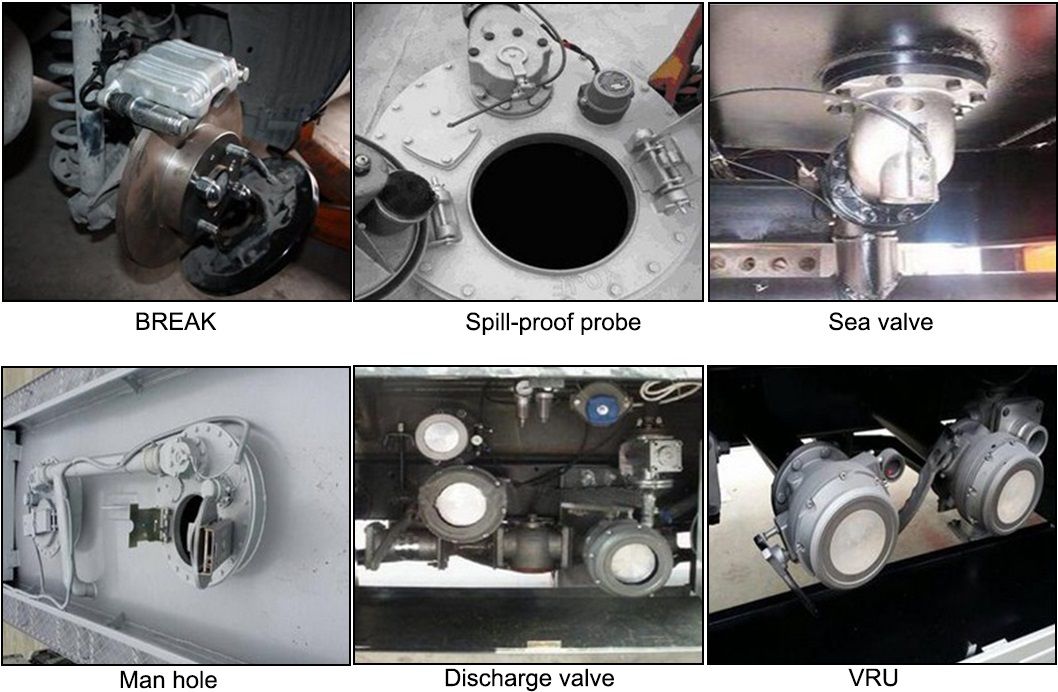 BREAK

Spill-proof probe

Sea valve

Man hole

Discharge valve

VRU