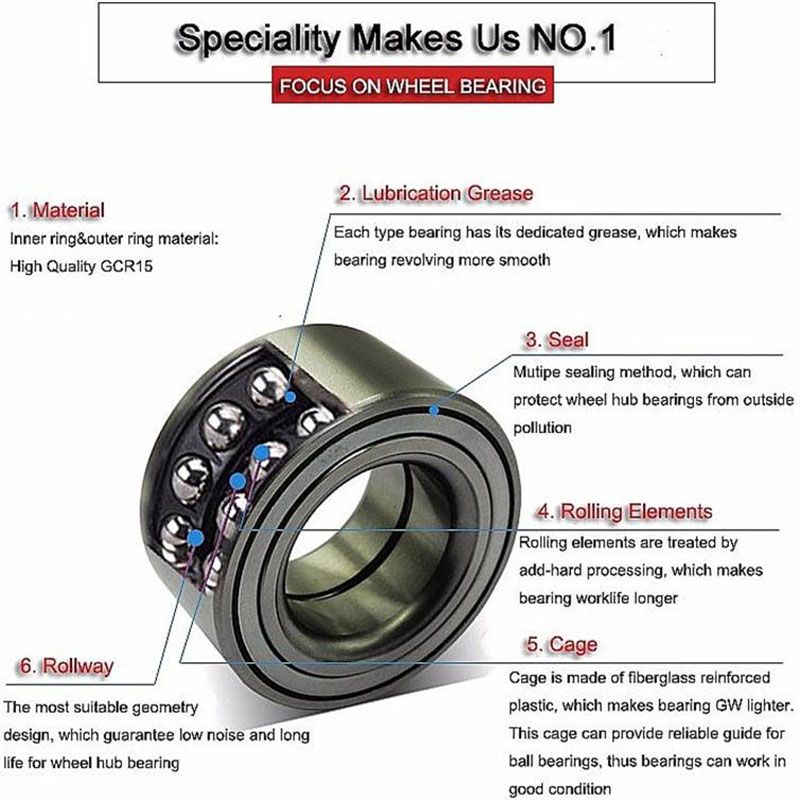 Speciality Makes Us NO.1

FOCUS ON WHEEL BEARING

1. Material
Inner ring&outer ring material: High Quality GCR15

2. Lubrication Grease
Each type bearing has its dedicated grease, which makes bearing revolving more smooth

3. Seal
Mutipe sealing method, which can protect wheel hub bearings from outside pollution

4. Rolling Elements
Rolling elements are treated by add-hard processing, which makes bearing worklife longer

5. Cage
Cage is made of fiberglass reinforced plastic, which makes bearing GW lighter. This cage can provide reliable guide for ball bearings, thus bearings can work in good condition

6. Rollway
The most suitable geometry design, which guarantee low noise and long life for wheel hub bearing