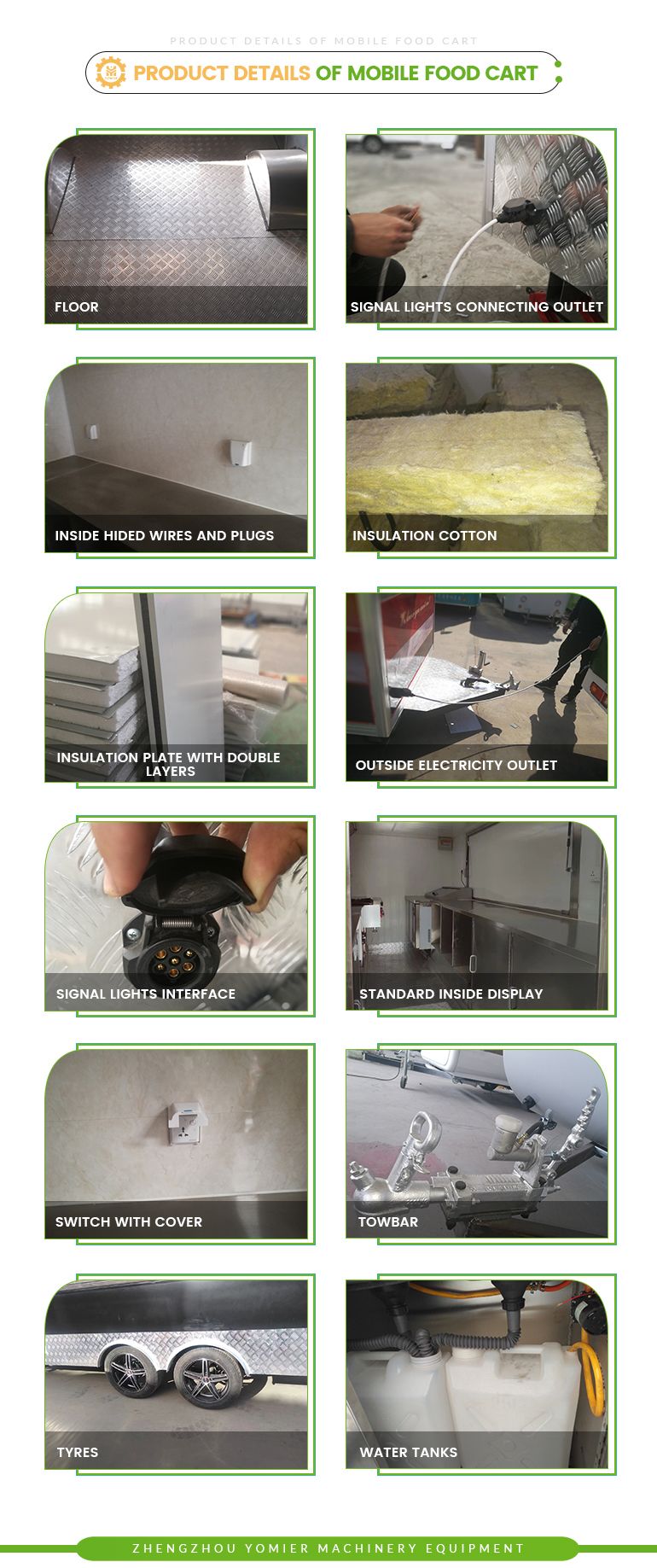 PRODUCT DETAILS OF MOBILE FOOD CART

PRODUCT DETAILS OF MOBILE FOOD CART

FLOOR

SIGNAL LIGHTS CONNECTING OUTLET

INSIDE HIDED WIRES AND PLUGS

INSULATION COTTON

INSULATION PLATE WITH DOUBLE LAYERS

OUTSIDE ELECTRICITY OUTLET

SIGNAL LIGHTS INTERFACE

STANDARD INSIDE DISPLAY

SWITCH WITH COVER

TOWBAR

TYRES

WATER TANKS

ZHENGZHOU YOMIER MACHINERY EQUIPMENT