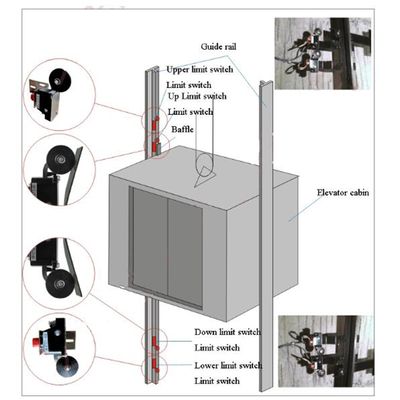 Guide rail
Upper limit switch
Limit switch
Up Limit switch
Limit switch
Baffle
Elevator cabin
Down limit switch
Limit switch
Lower limit switch
Limit switch